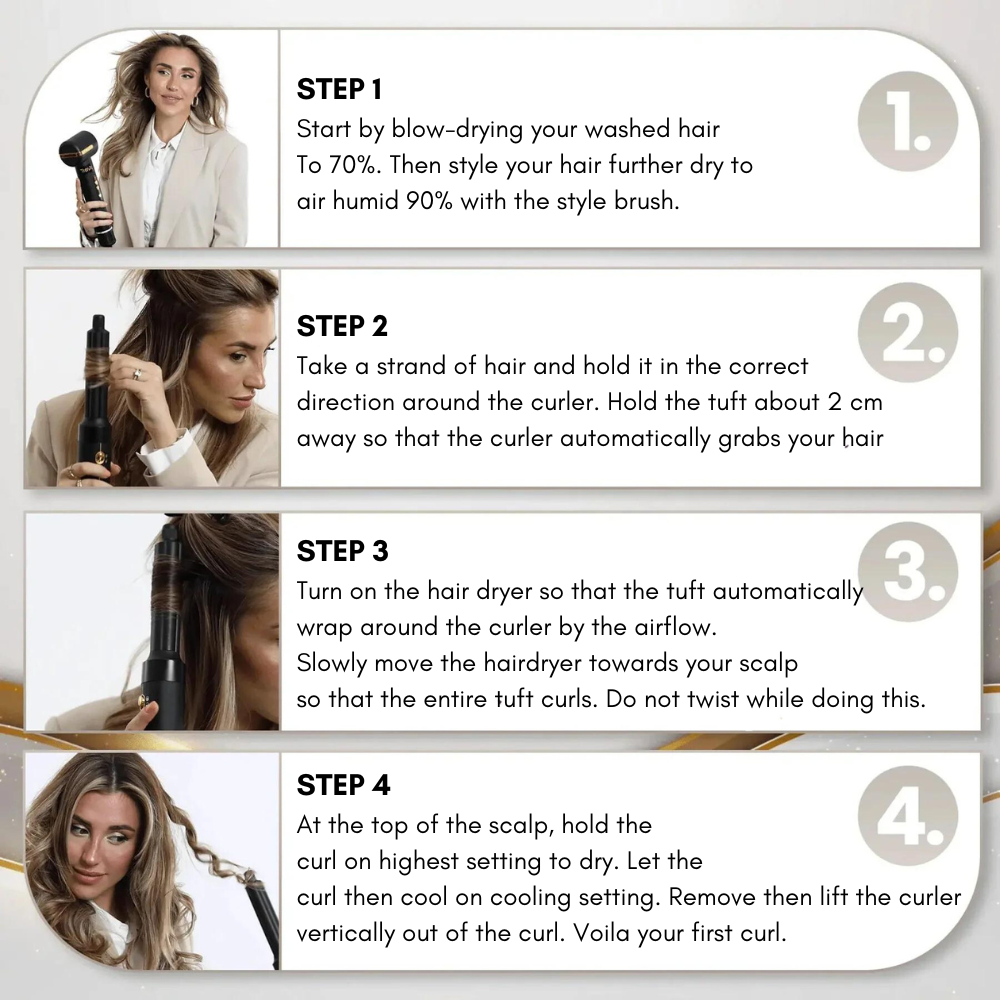 STEP 1
Start by blow-drying your washed hair To 70%. Then style your hair further dry to air humid 90% with the style brush.

1.

STEP 2
Take a strand of hair and hold it in the correct direction around the curler. Hold the tuft about 2 cm away so that the curler automatically grabs your hair

2.

STEP 3
Turn on the hair dryer so that the tuft automatically wrap around the curler by the airflow.
Slowly move the hairdryer towards your scalp so that the entire tuft curls. Do not twist while doing this.

3.

STEP 4
At the top of the scalp, hold the curl on highest setting to dry. Let the curl then cool on cooling setting. Remove then lift the curler vertically out of the curl. Voila your first curl.

4.